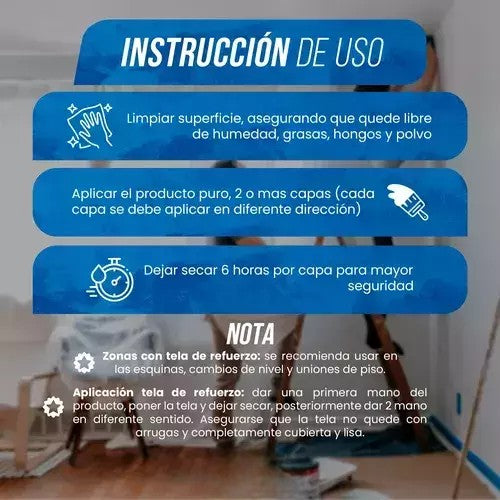 INSTRUCCIÓN DE USO

Limpiar superficie, asegurando que quede libre de humedad, grasas, hongos y polvo

Aplicar el producto puro, 2 o mas capas (cada capa se debe aplicar en diferente dirección)

Dejar secar 6 horas por capa para mayor seguridad

NOTA

Zonas con tela de refuerzo: se recomienda usar en las esquinas, cambios de nivel y uniones de piso.

Aplicación tela de refuerzo: dar una primera mano del producto, poner la tela y dejar secar, posteriormente dar 2 mano en diferente sentido. Asegurarse que la tela no quede con arrugas y completamente cubierta y lisa.